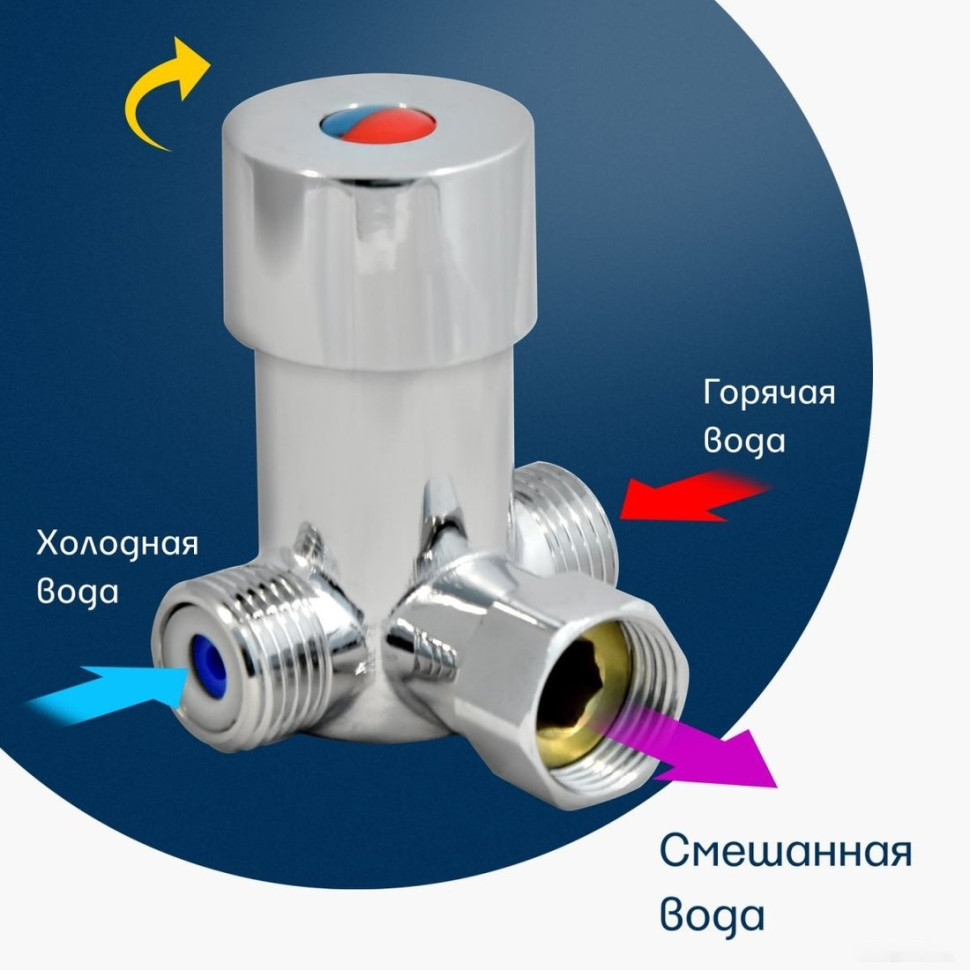 Горячая вода

Холодная вода

Смешанная вода