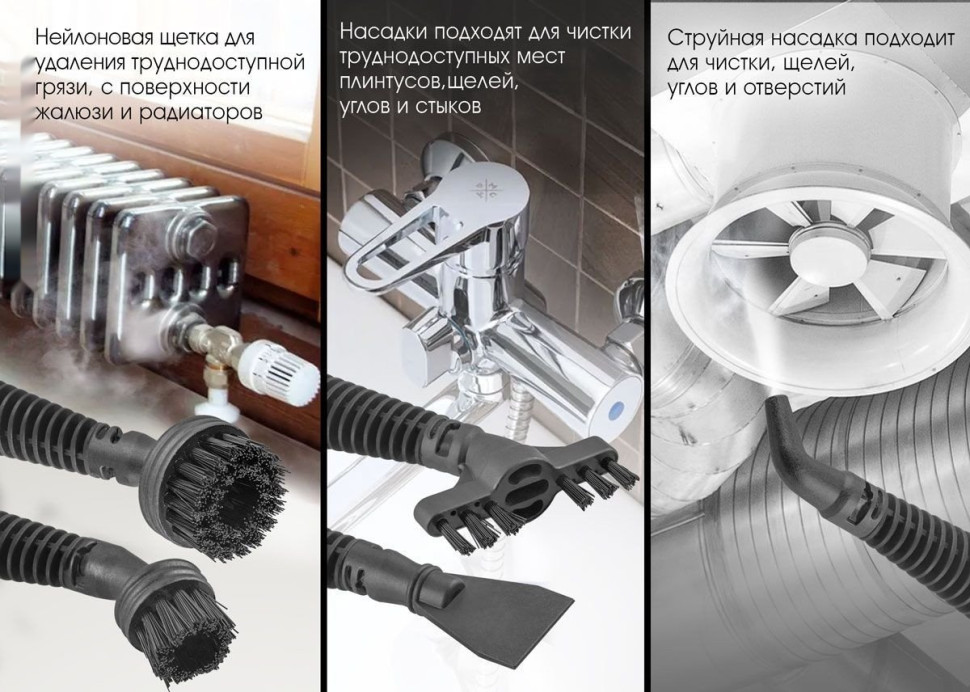 Нейлоновая щетка для удаления труднодоступной грязи, с поверхности жалюзи и радиаторов

Насадки подходят для чистки труднодоступных мест плинтусов,щелей, углов и стыков

Струйная насадка подходит для чистки, щелей, углов и отверстий