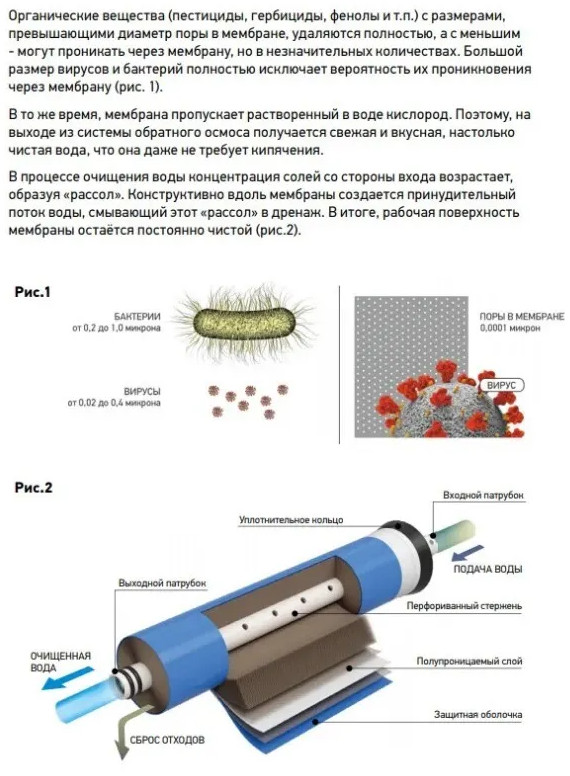 Органические вещества (пестициды, гербициды, фенолы и т.п.) с размерами, превышающими диаметр поры в мембране, удаляются полностью, а с меньшим - могут проникать через мембрану, но в незначительных количествах. Большой размер вирусов и бактерий полностью исключает вероятность их проникновения через мембрану (рис. 1).

В то же время, мембрана пропускает растворенный в воде кислород. Поэтому, на выходе из системы обратного осмоса получается свежая и вкусная, настолько чистая вода, что она даже не требует кипячения.

В процессе очищения воды концентрация солей со стороны входа возрастает, образуя «рассол». Конструктивно вдоль мембраны создается принудительный поток воды, смывающий этот «рассол» в дренаж. В итоге, рабочая поверхность мембраны остаётся постоянно чистой (рис.2).

Рис.1

БАКТЕРИИ
от 0,2 до 1,0 микрона

ВИРУСЫ
от 0,02 до 0,4 микрона

ПОРЫ В МЕМБРАНЕ
0,0001 микрон

ВИРУС

Рис.2

Входной патрубок

Уплотнительное кольцо

ПОДАЧА ВОДЫ

Выходной патрубок

Перфорированный стержень

ОЧИЩЕННАЯ ВОДА

Полупроницаемый слой

Защитная оболочка

СБРОС ОТХОДОВ