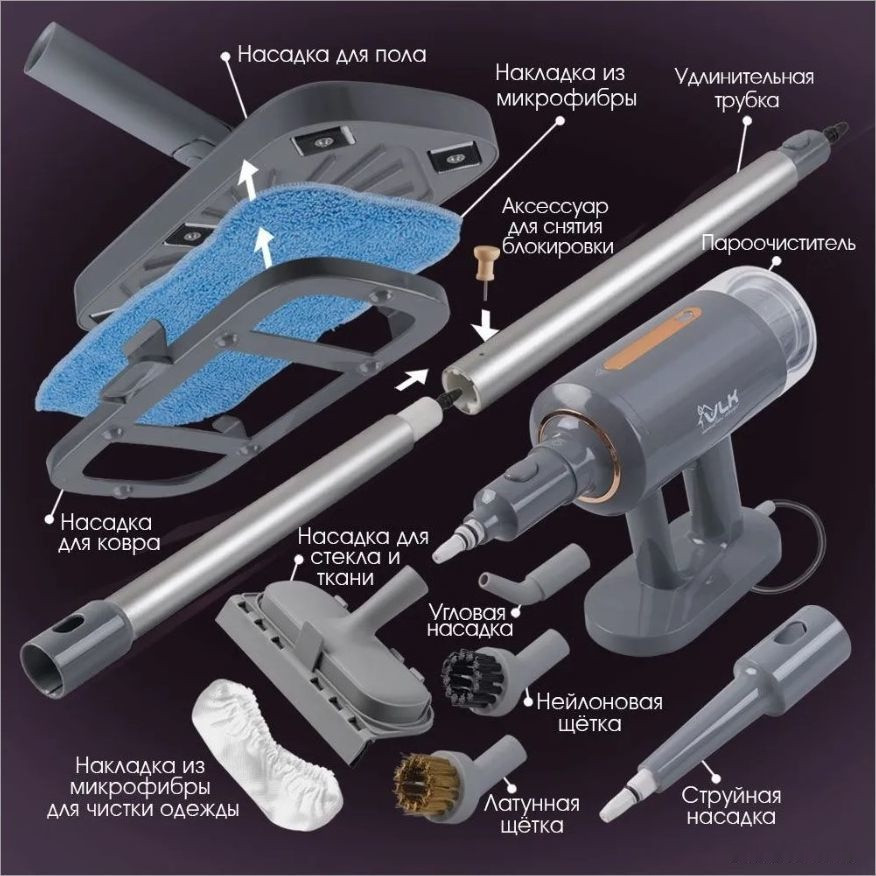 Насадка для пола

Накладка из микрофибры

Удлинительная трубка

Аксессуар для снятия блокировки

Пароочиститель

VLK

Насадка для ковра

Насадка для стекла и ткани

Угловая насадка

Нейлоновая щётка

Накладка из микрофибры для чистки одежды

Латунная щётка

Струйная насадка