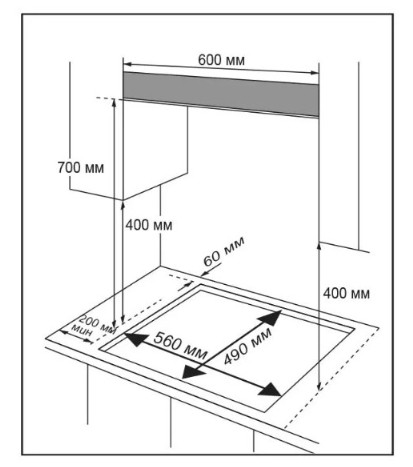 600 мм

700 мм

400 мм

60 мм

400 мм

200 мм мин

560 мм

490 мм