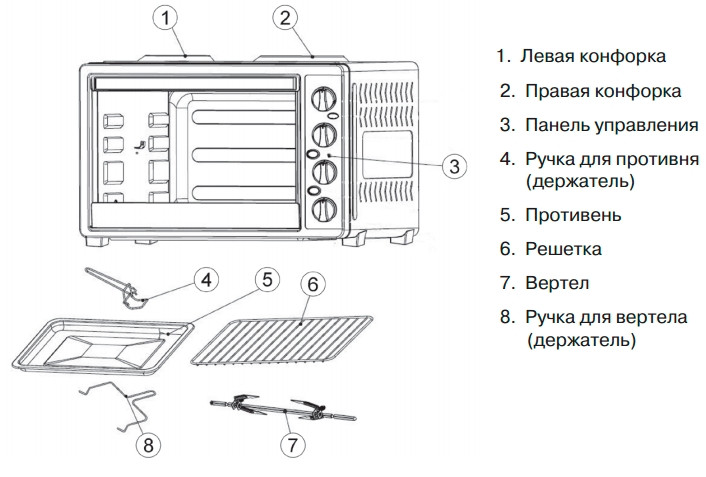 1

2

3

4

5

6

8

7

1. Левая конфорка

2. Правая конфорка

3. Панель управления

4. Ручка для противня (держатель)

5. Противень

6. Решетка

7. Вертел

8. Ручка для вертела (держатель)